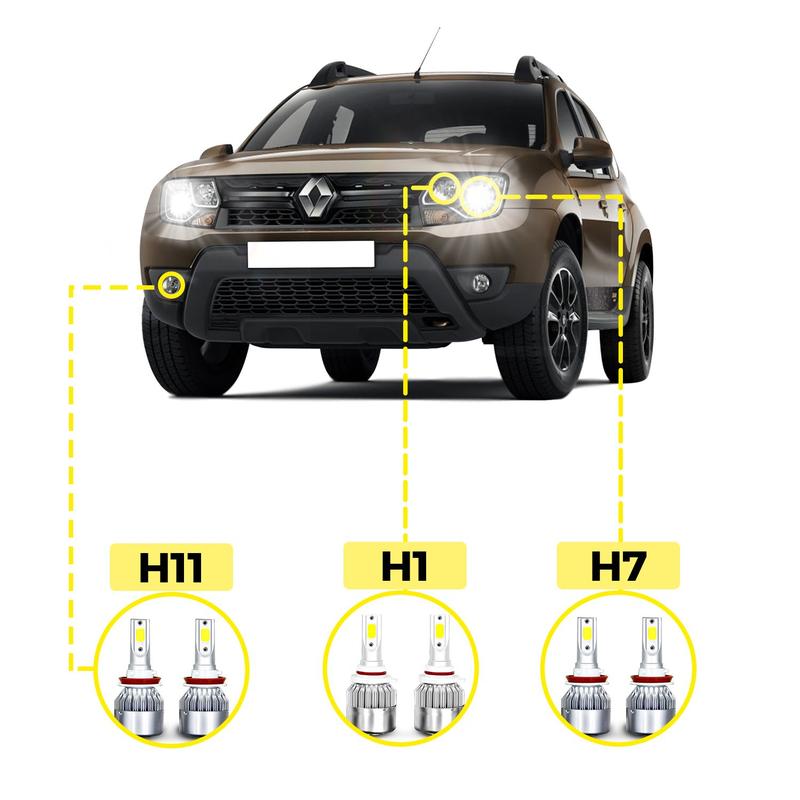 H11

H1

H7