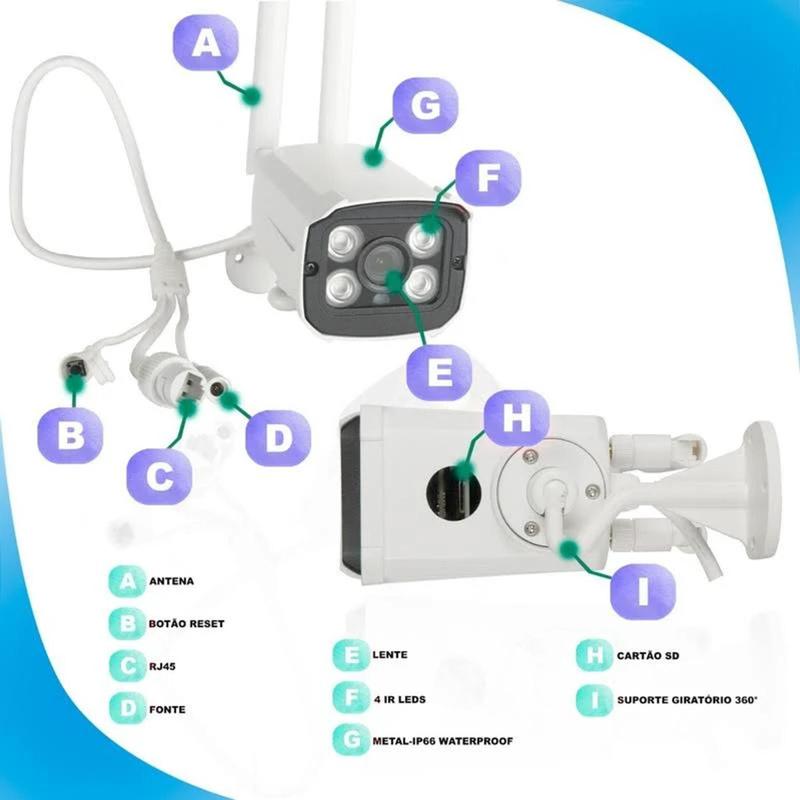 A
G
F
E
B
C
D
H
I

A ANTENA
B BOTÃO RESET
C RJ45
D FONTE

E LENTE
F 4 IR LEDS
G METAL-IP66 WATERPROOF

H CARTÃO SD
I SUPORTE GIRATÓRIO 360°