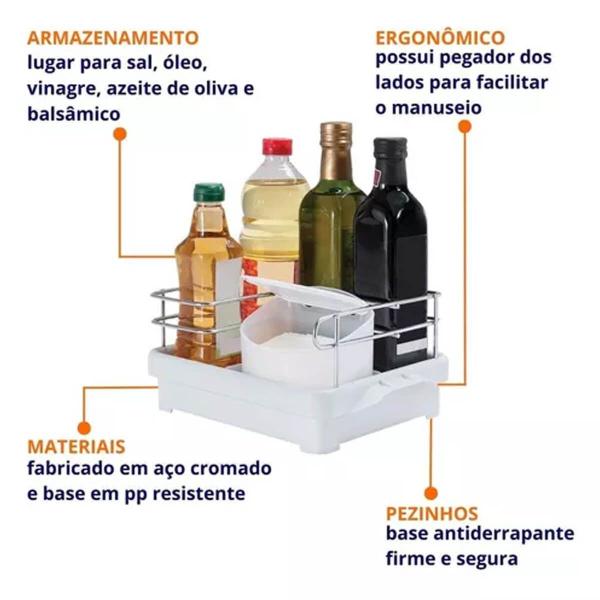 ARMAZENAMENTO
lugar para sal, óleo, vinagre, azeite de oliva e balsâmico

ERGONÔMICO
possui pegador dos lados para facilitar o manuseio

MATERIAIS
fabricado em aço cromado e base em pp resistente

PEZINHOS
base antiderrapante firme e segura