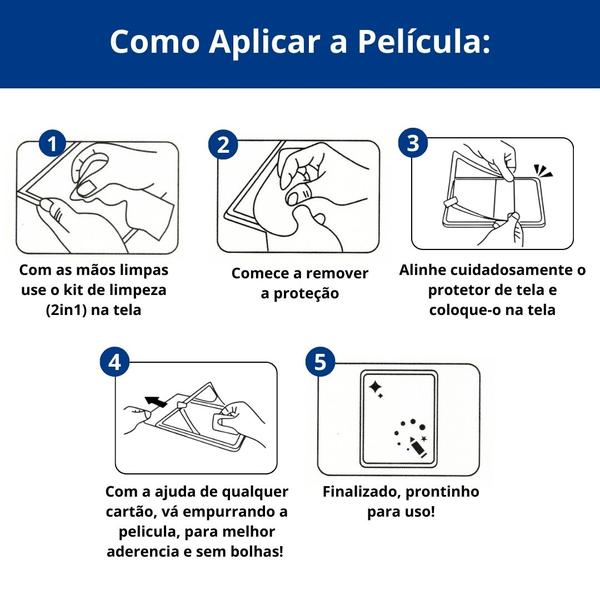 Como Aplicar a Película:

1

Com as mãos limpas use o kit de limpeza (2in1) na tela

2

Comece a remover a proteção

3

Alinhe cuidadosamente o protetor de tela e coloque-o na tela

4

Com a ajuda de qualquer cartão, vá empurrando a pelicula, para melhor aderencia e sem bolhas!

5

Finalizado, prontinho para uso!