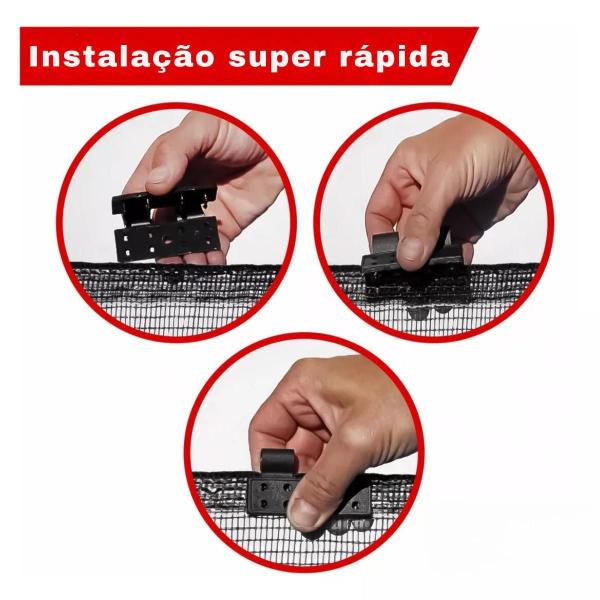 Instalação super rápida