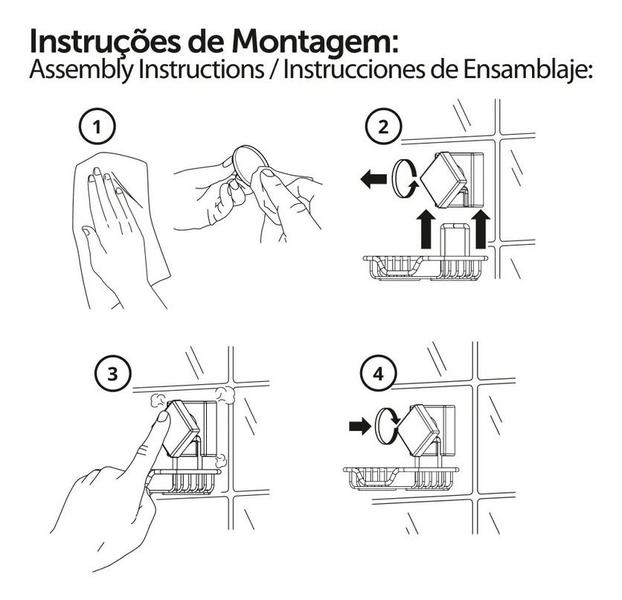 Instruções de Montagem:
Assembly Instructions / Instrucciones de Ensamblaje:

1

2

3

4