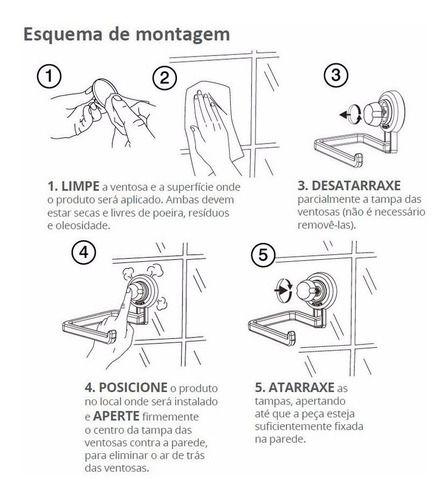 Esquema de montagem

1

2

3

1. LIMPE a ventosa e a superfície onde o produto será aplicado. Ambas devem estar secas e livres de poeira, resíduos e oleosidade.

3. DESATARRAXE parcialmente a tampa das ventosas (não é necessário removê-las).

4

5

4. POSICIONE o produto no local onde será instalado e APERTE firmemente o centro da tampa das ventosas contra a parede, para eliminar o ar de trás das ventosas.

5. ATARRAXE as tampas, apertando até que a peça esteja suficientemente fixada na parede.