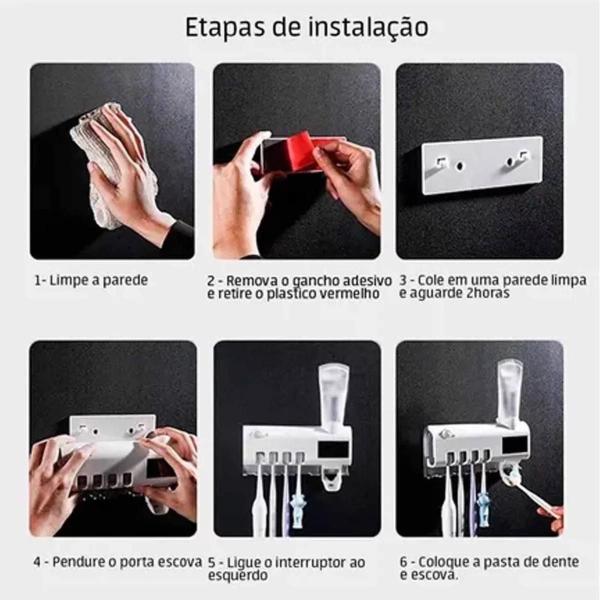 Etapas de instalação

1- Limpe a parede

2 - Remova o gancho adesivo e retire o plastico vermelho

3 - Cole em uma parede limpa e aguarde 2horas

4 - Pendure o porta escova

5 - Ligue o interruptor ao esquerdo

6 - Coloque a pasta de dente e escova.