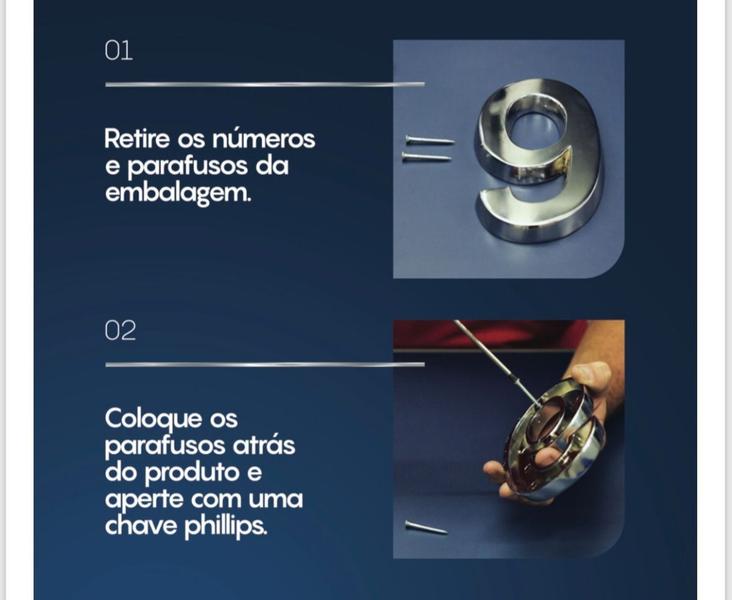 01

Retire os números e parafusos da embalagem.

02

Coloque os parafusos atrás do produto e aperte com uma chave phillips.