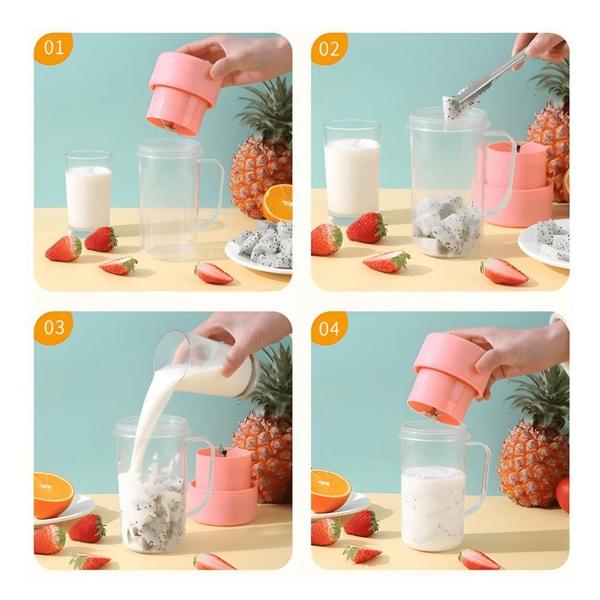 01

02

03

04