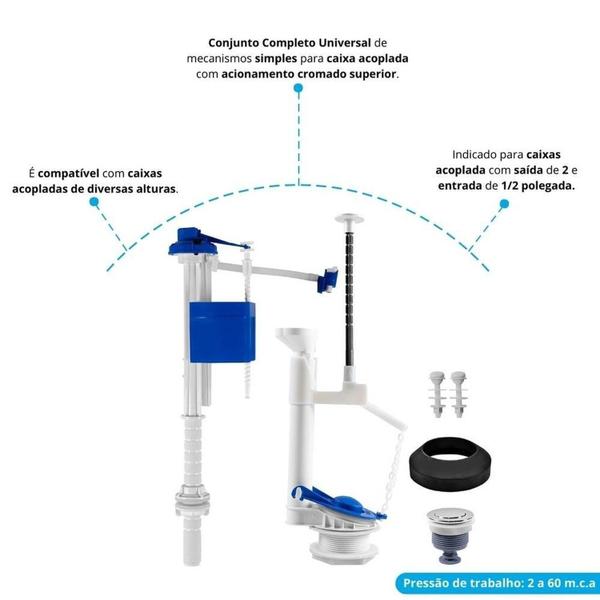 Conjunto Completo Universal de mecanismos simples para caixa acoplada com acionamento cromado superior.

É compatível com caixas acopladas de diversas alturas.

Indicado para caixas acoplada com saída de 2 e entrada de 1/2 polegada.

Pressão de trabalho: 2 a 60 m.c.a