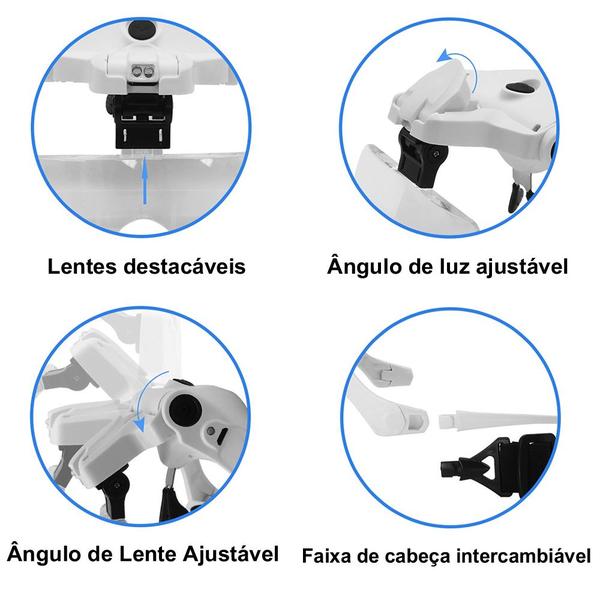 Lentes destacáveis

Ângulo de luz ajustável

Ângulo de Lente Ajustável

Faixa de cabeça intercambiável