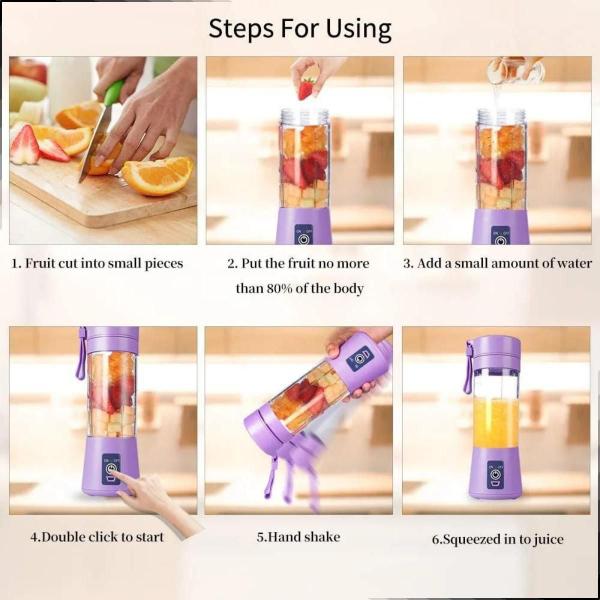 Steps For Using

1. Fruit cut into small pieces

2. Put the fruit no more than 80% of the body

3. Add a small amount of water

4.Double click to start

5.Hand shake

6.Squeezed in to juice