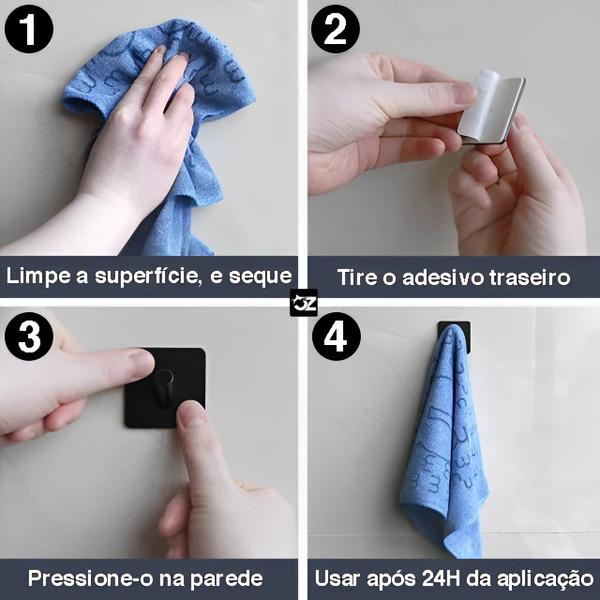 1

Limpe a superfície, e seque

2

Tire o adesivo traseiro

OZ

3

Pressione-o na parede

4

Usar após 24H da aplicação