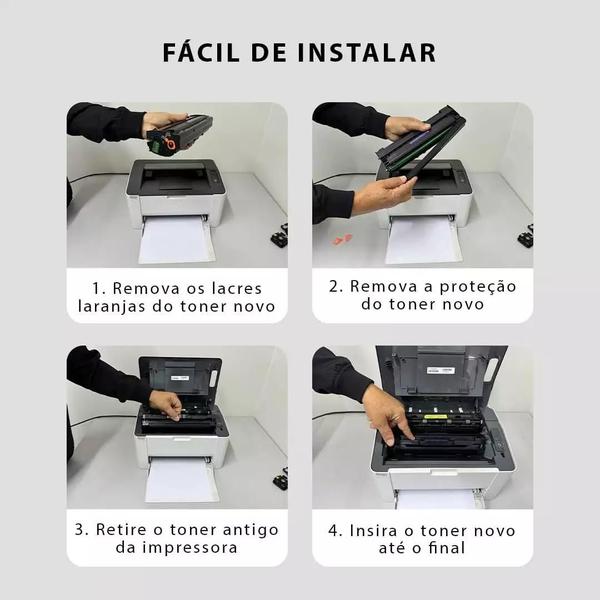 FÁCIL DE INSTALAR

1. Remova os lacres laranjas do toner novo

2. Remova a proteção do toner novo

3. Retire o toner antigo da impressora

4. Insira o toner novo até o final