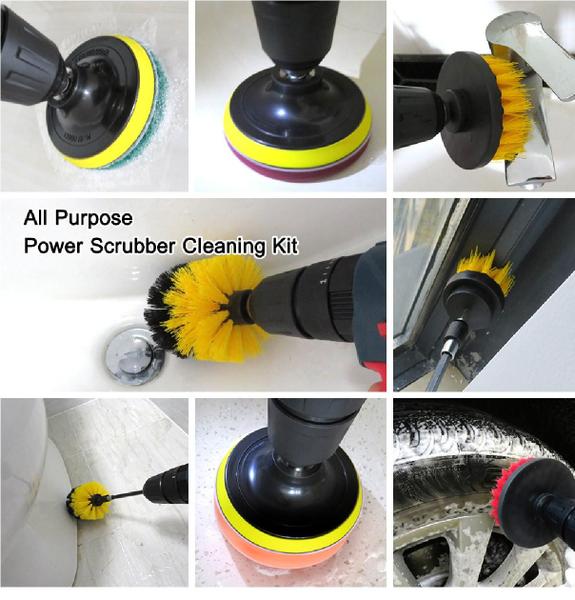 All Purpose
Power Scrubber Cleaning Kit