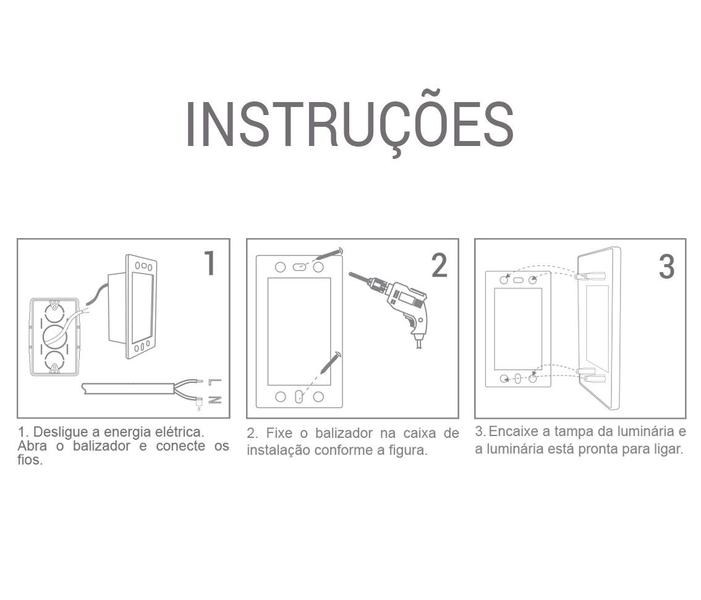 INSTRUÇÕES

1

L
N

1. Desligue a energia elétrica. Abra o balizador e conecte os fios.

2

2. Fixe o balizador na caixa de instalação conforme a figura.

3

3. Encaixe a tampa da luminária e a luminária está pronta para ligar.