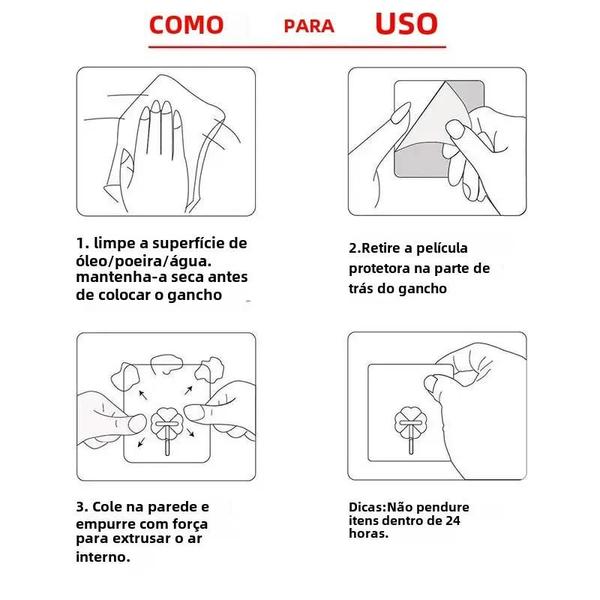 COMO PARA USO

1. limpe a superfície de óleo/poeira/água. mantenha-a seca antes de colocar o gancho

2.Retire a película protetora na parte de trás do gancho

3. Cole na parede e empurre com força para extrusar o ar interno.

Dicas:Não pendure itens dentro de 24 horas.