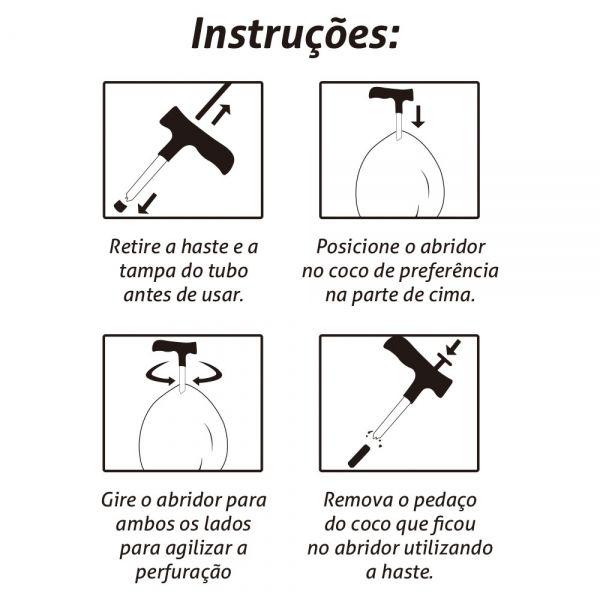 Instruções:

Retire a haste e a tampa do tubo antes de usar.

Posicione o abridor no coco de preferência na parte de cima.

Gire o abridor para ambos os lados para agilizar a perfuração

Remova o pedaço do coco que ficou no abridor utilizando a haste.