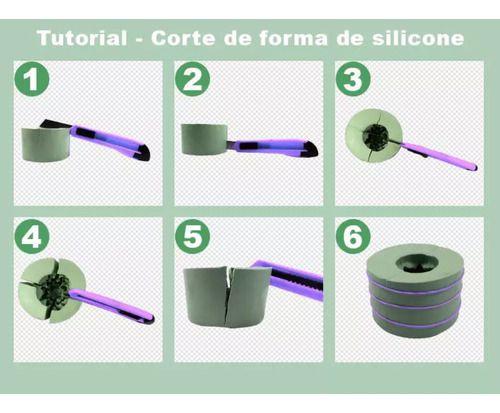 Tutorial - Corte de forma de silicone

1

2

3

4

5

6