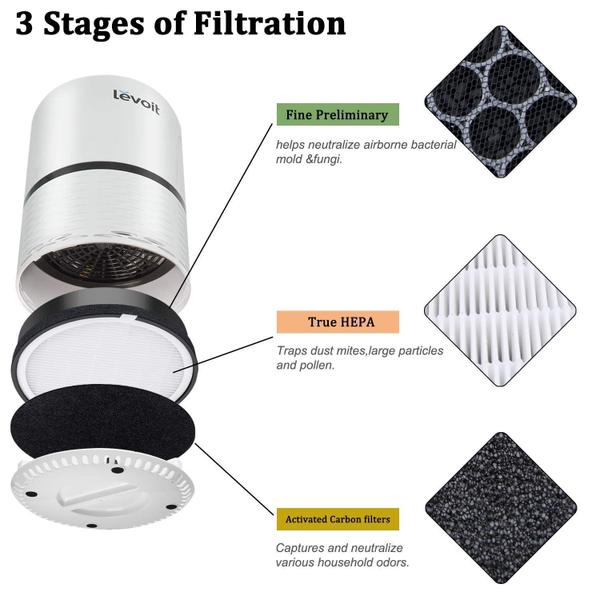 3 Stages of Filtration

Levoit

Fine Preliminary

helps neutralize airborne bacterial mold &fungi.

True HEPA

Traps dust mites,large particles and pollen.

Activated Carbon filters

Captures and neutralize various household odors.