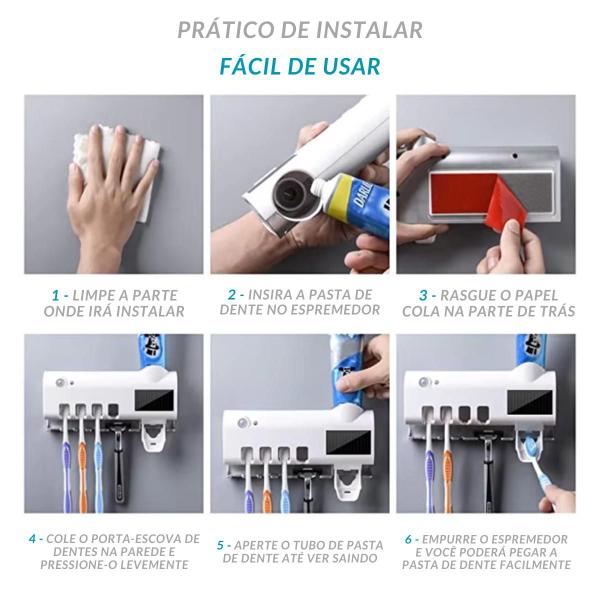 PRÁTICO DE INSTALAR

FÁCIL DE USAR

DARLI

1 - LIMPE A PARTE ONDE IRÁ INSTALAR

2 - INSIRA A PASTA DE DENTE NO ESPREMEDOR

3 - RASGUE O PAPEL COLA NA PARTE DE TRÁS

4 - COLE O PORTA-ESCOVA DE DENTES NA PAREDE E PRESSIONE-O LEVEMENTE

5 - APERTE O TUBO DE PASTA DE DENTE ATÉ VER SAINDO

6 - EMPURRE O ESPREMEDOR E VOCÊ PODERÁ PEGAR A PASTA DE DENTE FACILMENTE