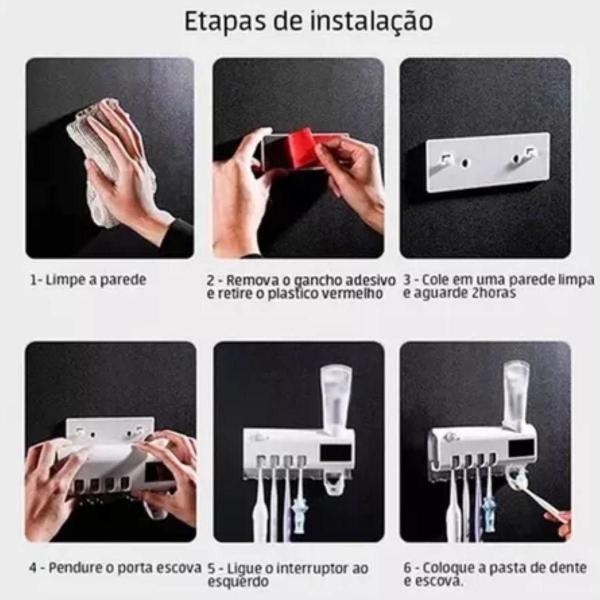 Etapas de instalação

1- Limpe a parede

2 - Remova o gancho adesivo e retire o plastico vermelho

3 - Cole em uma parede limpa e aguarde 2horas

4 - Pendure o porta escova

5 - Ligue o interruptor ao esquerdo

6 - Coloque a pasta de dente e escova.