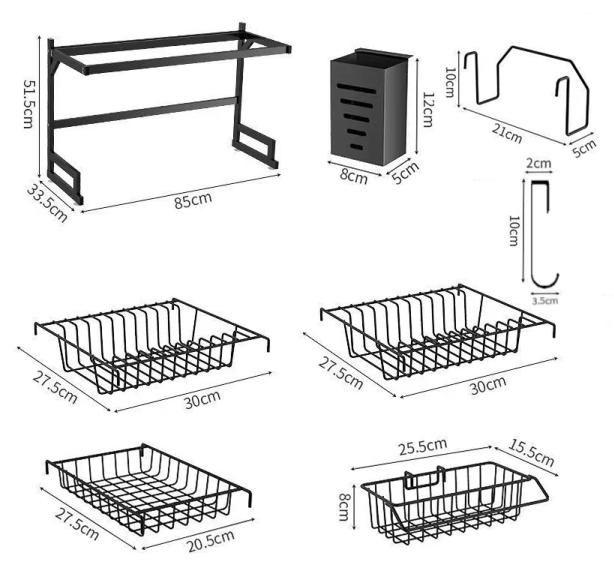 51.5cm
33.5cm
85cm
12cm
8cm
5cm
10cm
21cm
5cm
2cm
10cm
3.5cm
27.5cm
30cm
27.5cm
30cm
27.5cm
20.5cm
25.5cm
15.5cm
8cm