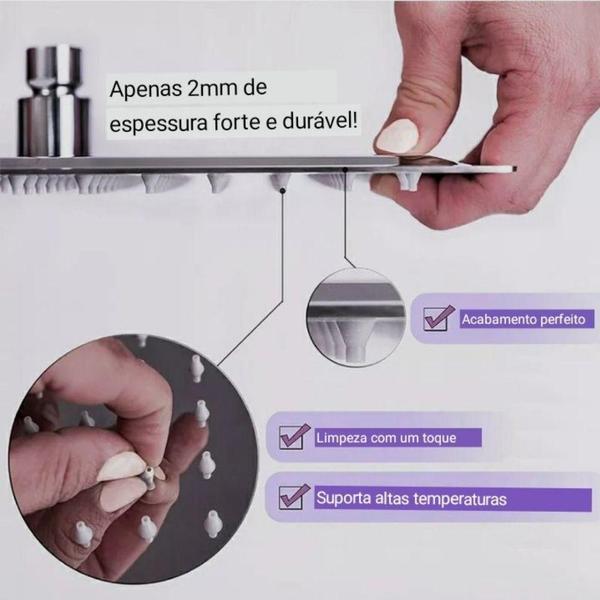 Apenas 2mm de espessura forte e durável!

Acabamento perfeito

Limpeza com um toque

Suporta altas temperaturas