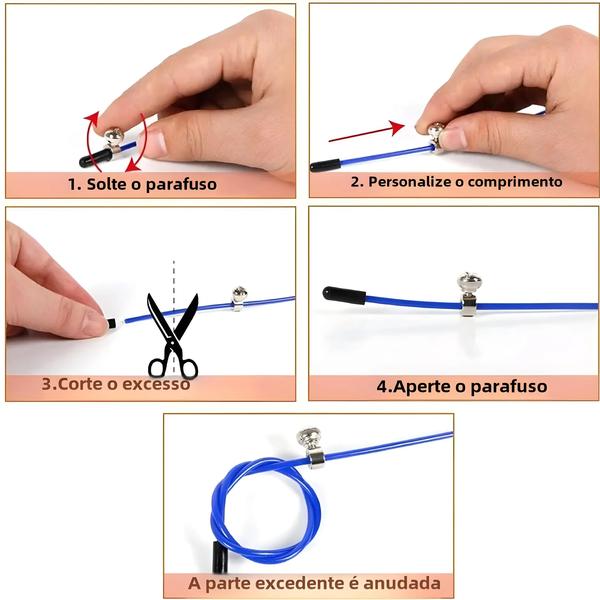 1. Solte o parafuso

2. Personalize o comprimento

3.Corte o excesso

4.Aperte o parafuso

A parte excedente é anudada