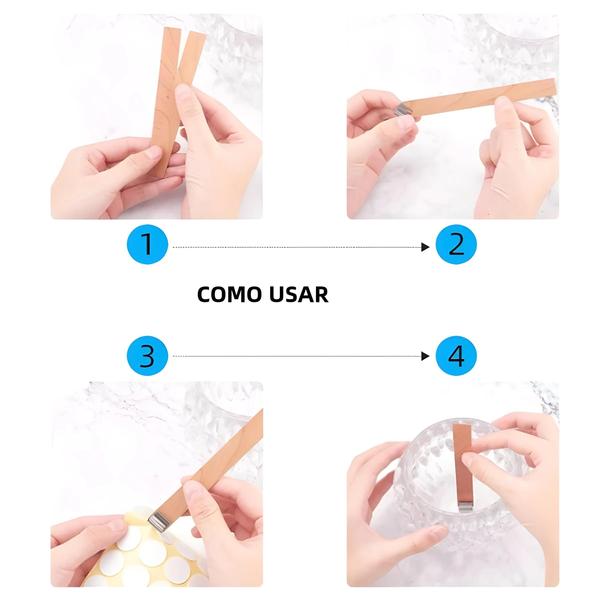 1

2

COMO USAR

3

4