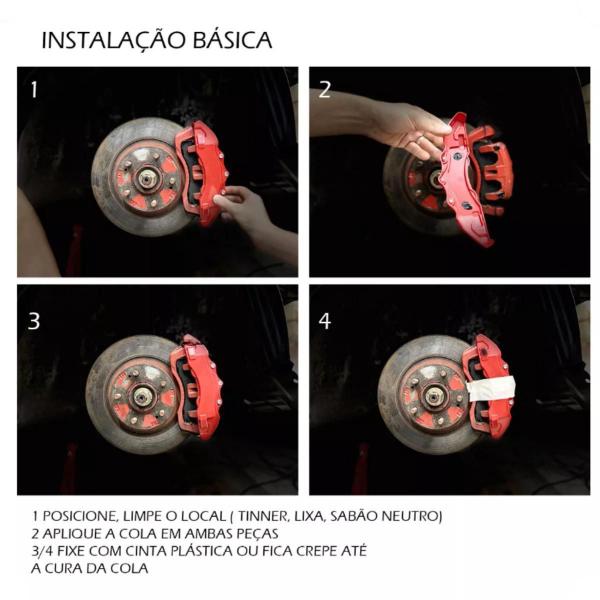 INSTALAÇÃO BÁSICA

1

2

3

4

1 POSICIONE, LIMPE O LOCAL ( TINNER, LIXA, SABÃO NEUTRO)
2 APLIQUE A COLA EM AMBAS PEÇAS
3/4 FIXE COM CINTA PLÁSTICA OU FICA CREPE ATÉ A CURA DA COLA