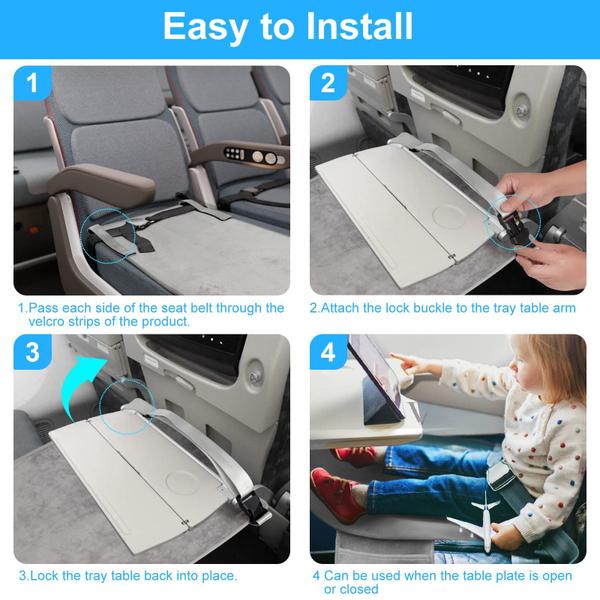 Easy to Install

1

1.Pass each side of the seat belt through the velcro strips of the product.

2

2.Attach the lock buckle to the tray table arm

3

3.Lock the tray table back into place.

4

4 Can be used when the table plate is open or closed