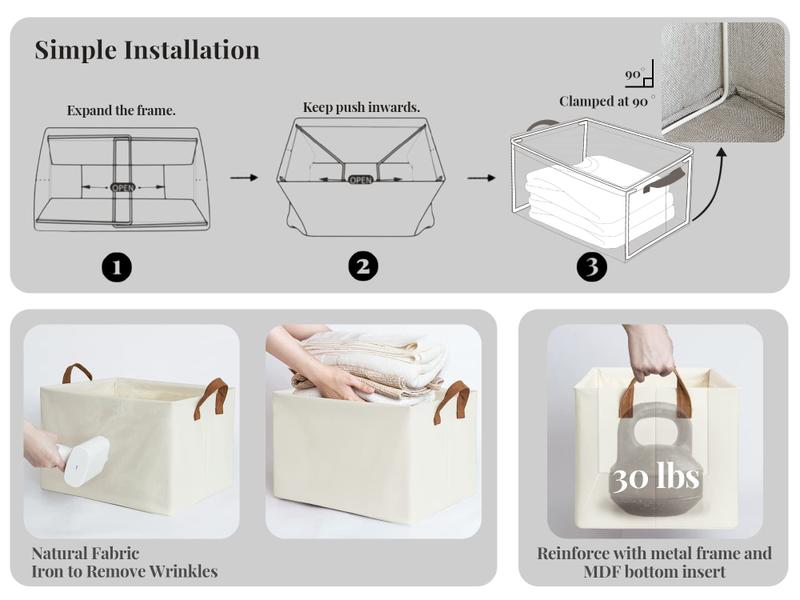 Simple Installation

Expand the frame.

OPEN

1

Keep push inwards.

OPEN

2

90°

Clamped at 90°

3

Natural Fabric
Iron to Remove Wrinkles

30 lbs

Reinforce with metal frame and MDF bottom insert