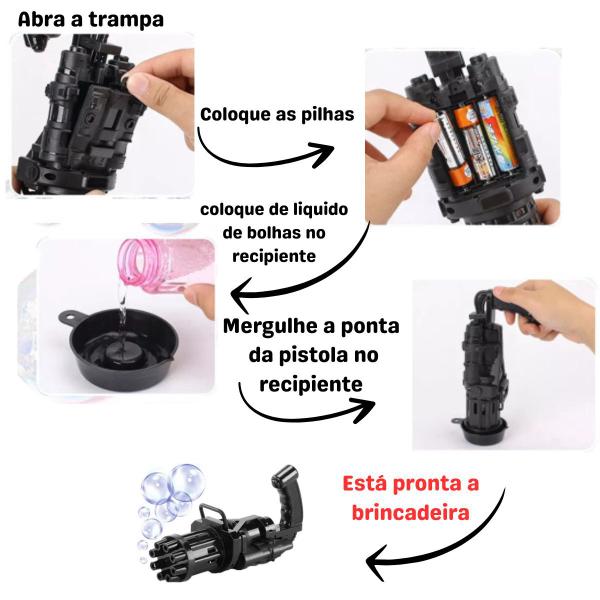 Abra a trampa

Coloque as pilhas

coloque de liquido de bolhas no recipiente

Mergulhe a ponta da pistola no recipiente

Está pronta a brincadeira