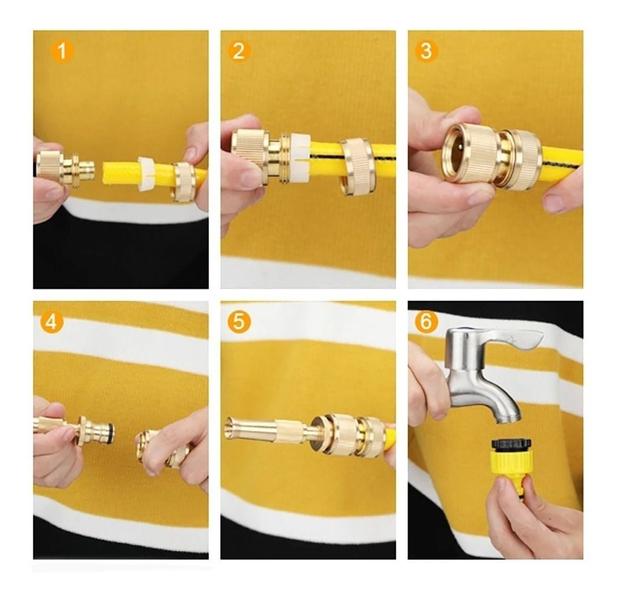 1
2
3
4
5
6