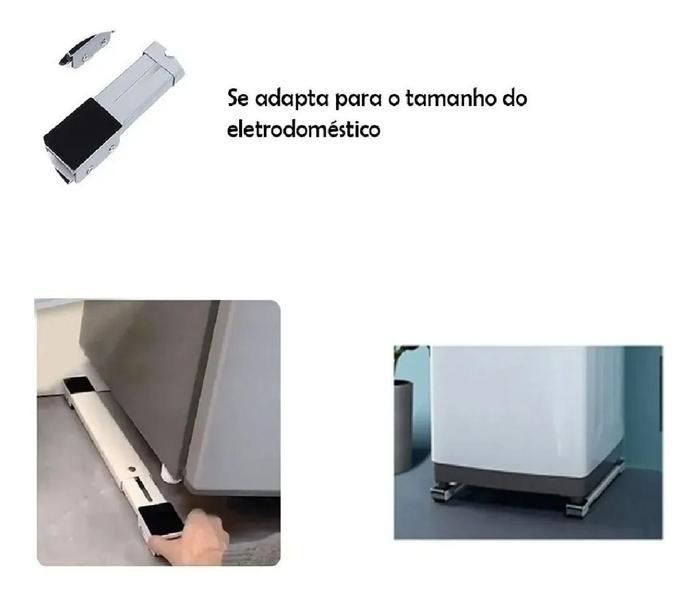 Se adapta para o tamanho do eletrodoméstico