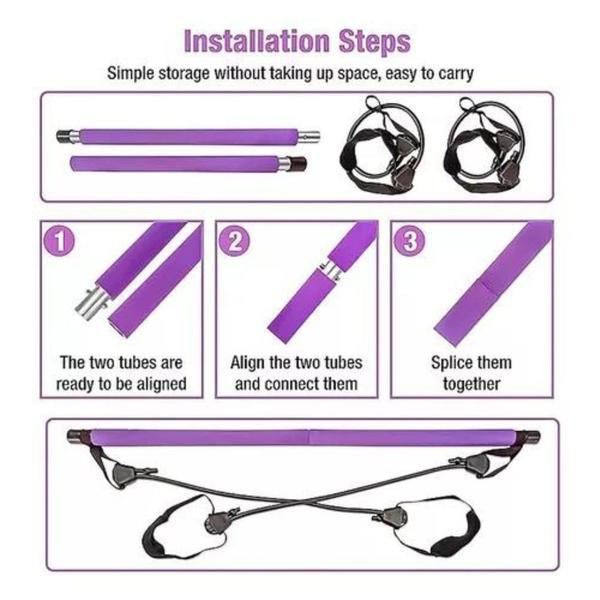 Installation Steps

Simple storage without taking up space, easy to carry

1

The two tubes are ready to be aligned

2

Align the two tubes and connect them

3

Splice them together