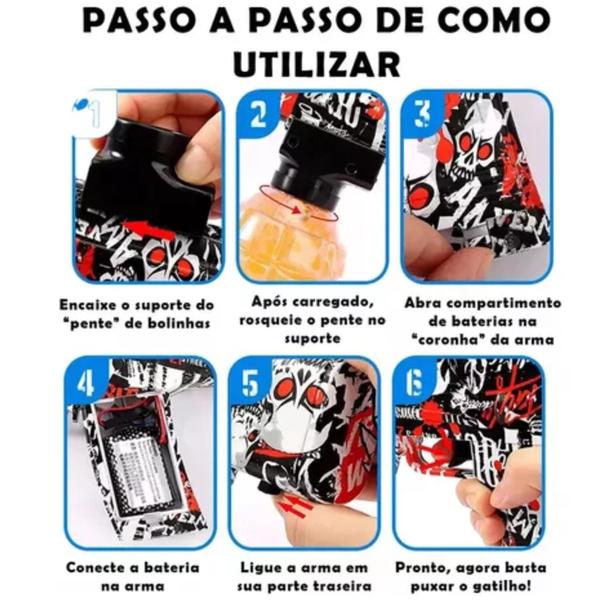 PASSO A PASSO DE COMO UTILIZAR

1

Encaixe o suporte do "pente" de bolinhas

2

Após carregado, rosqueie o pente no suporte

3

Abra compartimento de baterias na "coronha" da arma

4

Conecte a bateria na arma

5

Ligue a arma em sua parte traseira

6

Pronto, agora basta puxar o gatilho!