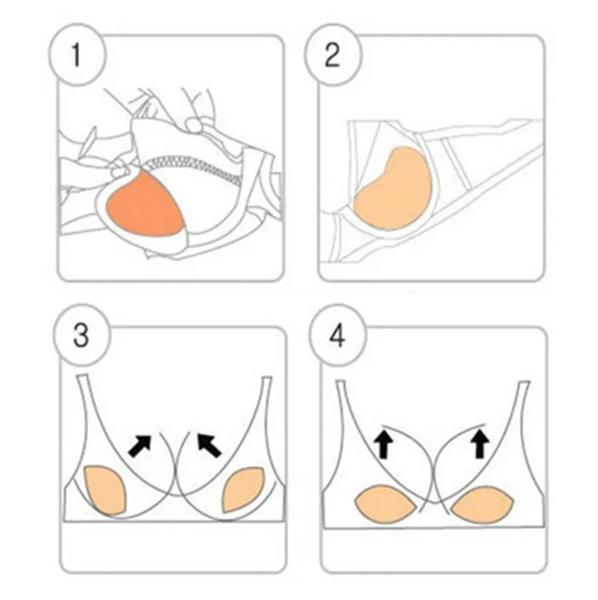 1

2

3

4