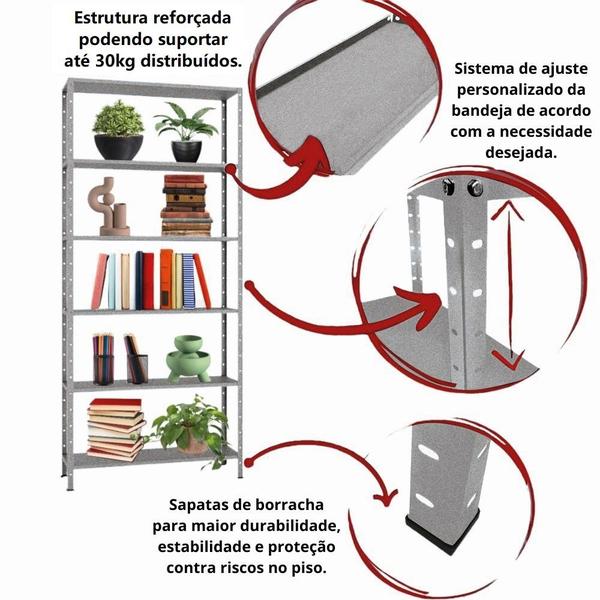 Estrutura reforçada podendo suportar até 30kg distribuídos.

Sistema de ajuste personalizado da bandeja de acordo com a necessidade desejada.

Sapatas de borracha para maior durabilidade, estabilidade e proteção contra riscos no piso.