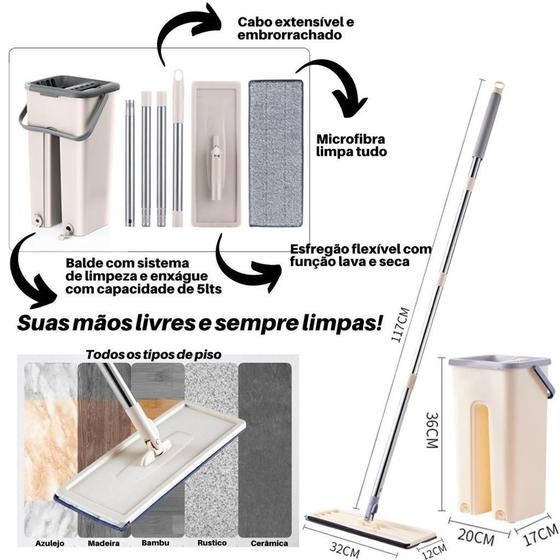 Cabo extensível e embrorrachado

Microfibra limpa tudo

Esfregão flexível com função lava e seca

Balde com sistema de limpeza e enxágue com capacidade de 5lts

Suas mãos livres e sempre limpas!

Todos os tipos de piso

Azulejo

Madeira

Bambu

Rustico

Cerâmica

117CM

36CM

32CM

12CM

20CM

17CM