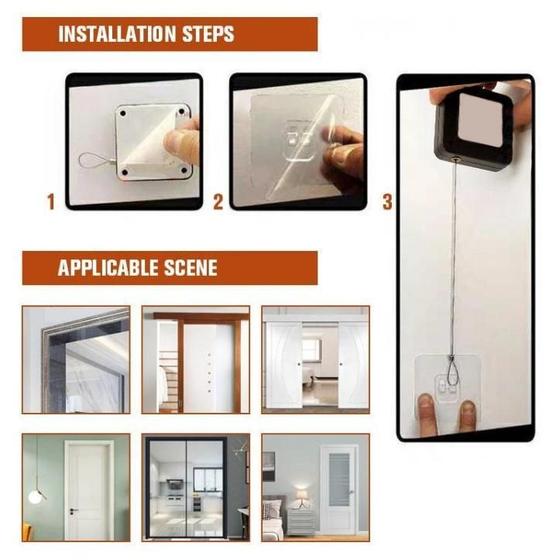 INSTALLATION STEPS

1

2

3

APPLICABLE SCENE