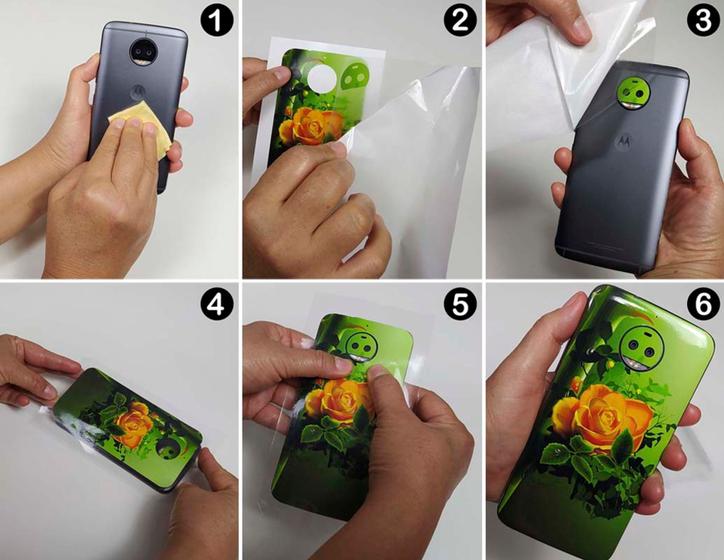 1
2
3
4
5
6