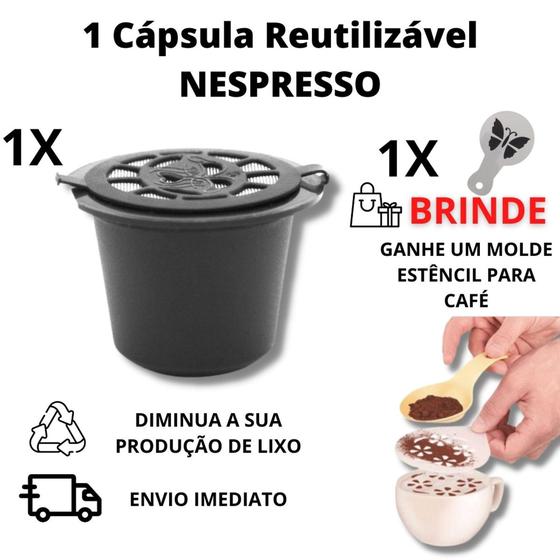 1 Cápsula Reutilizável NESPRESSO

1X

1X

BRINDE

GANHE UM MOLDE ESTÊNCIL PARA CAFÉ

DIMINUA A SUA PRODUÇÃO DE LIXO

ENVIO IMEDIATO