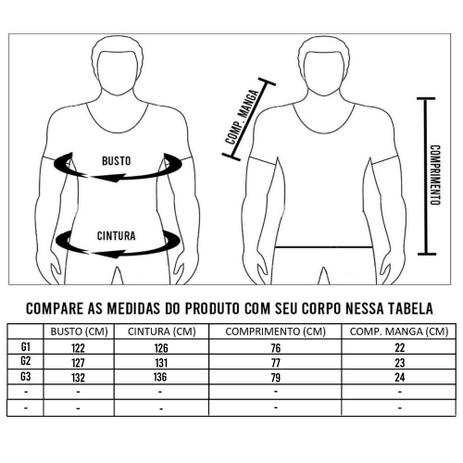 BUSTO

CINTURA

COMP. MANGA

COMPRIMENTO

COMPARE AS MEDIDAS DO PRODUTO COM SEU CORPO NESSA TABELA

| | BUSTO (CM) | CINTURA (CM) | COMPRIMENTO (CM) | COMP. MANGA (CM) |
|---|---|---|---|---|
| G1 | 122 | 126 | 76 | 22 |
| G2 | 127 | 131 | 77 | 23 |
| G3 | 132 | 136 | 79 | 24 |
| - | - | - | - | - |
| - | - | - | - | - |