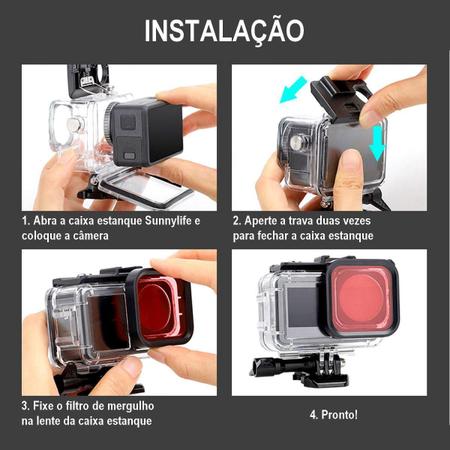 INSTALAÇÃO

1. Abra a caixa estanque Sunnylife e coloque a câmera

2. Aperte a trava duas vezes para fechar a caixa estanque

3. Fixe o filtro de mergulho na lente da caixa estanque

4. Pronto!