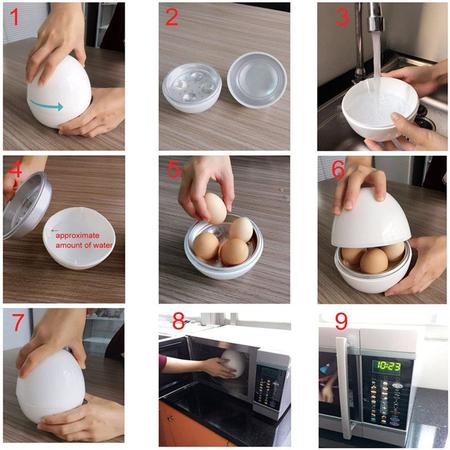 1

2

3

4

approximate amount of water

5

6

7

8

9

10:23