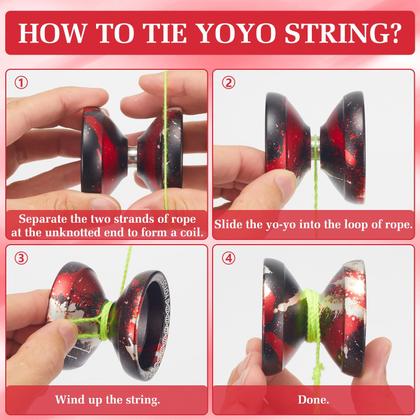 HOW TO TIE YOYO STRING?

①

Separate the two strands of rope at the unknotted end to form a coil.

②

Slide the yo-yo into the loop of rope.

③

Wind up the string.

④

Done.