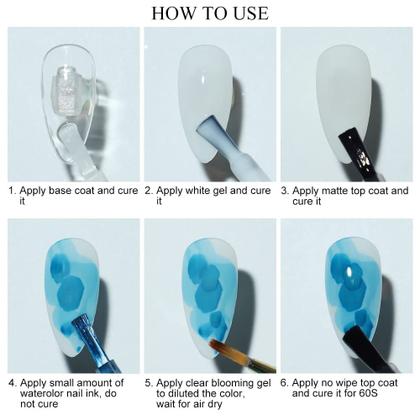 HOW TO USE

1. Apply base coat and cure it

2. Apply white gel and cure it

3. Apply matte top coat and cure it

4. Apply small amount of waterolor nail ink, do not cure

5. Apply clear blooming gel to diluted the color, wait for air dry

6. Apply no wipe top coat and cure it for 60S