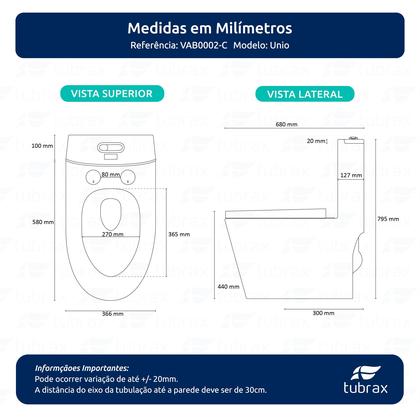 Medidas em Milímetros
Referência: VAB0002-C Modelo: Unio

VISTA SUPERIOR

100 mm
80 mm
580 mm
270 mm
365 mm
366 mm

VISTA LATERAL

680 mm
20 mm
127 mm
795 mm
440 mm
300 mm

Informçãoes Importantes:
Pode ocorrer variação de até +/- 20mm.
A distância do eixo da tubulação até a parede deve ser de 30cm.

tubrax