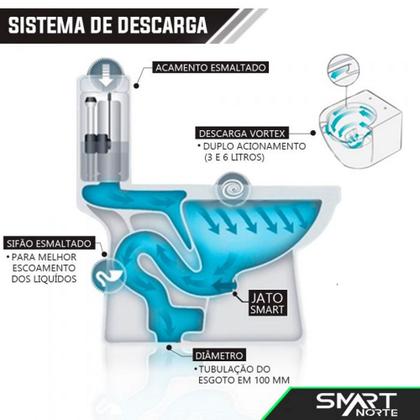 SISTEMA DE DESCARGA

ACAMENTO ESMALTADO

DESCARGA VORTEX
• DUPLO ACIONAMENTO (3 E 6 LITROS)

SIFÃO ESMALTADO
• PARA MELHOR ESCOAMENTO DOS LIQUÍDOS

JATO SMART

DIÂMETRO
• TUBULAÇÃO DO ESGOTO EM 100 MM

SMART NORTE