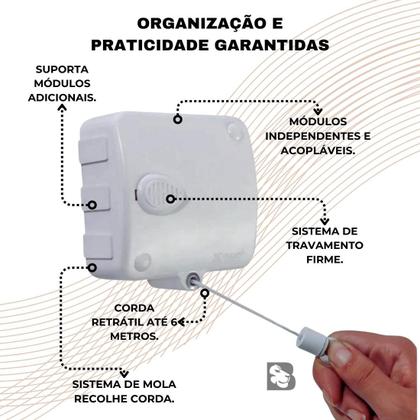 ORGANIZAÇÃO E PRATICIDADE GARANTIDAS

SUPORTA MÓDULOS ADICIONAIS.

MÓDULOS INDEPENDENTES E ACOPLÁVEIS.

SISTEMA DE TRAVAMENTO FIRME.

CORDA RETRÁTIL ATÉ 6 METROS.

SISTEMA DE MOLA RECOLHE CORDA.