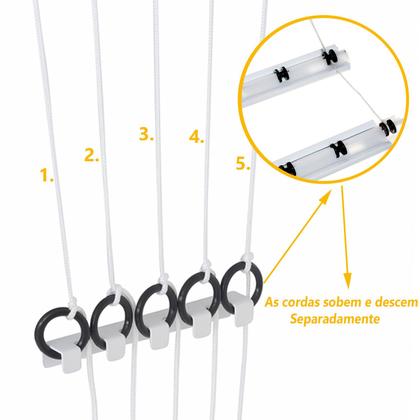 1.
2.
3.
4.
5.

As cordas sobem e descem
Separadamente